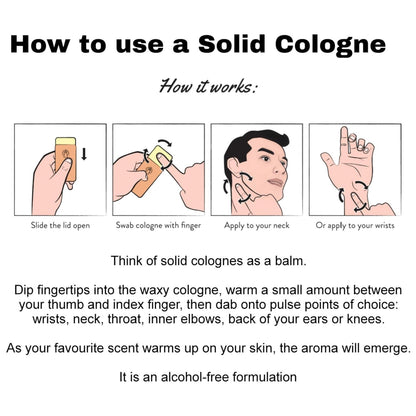 How to use a Solid Cologne

How it works:

Slide the lid open

Swab cologne with finger

Apply to your neck

Or apply to your wrists

Think of solid colognes as a balm.

Dip fingertips into the waxy cologne, warm a small amount between your thumb and index finger, then dab onto pulse points of choice: wrists, neck, throat, inner elbows, back of your ears or knees.

As your favourite scent warms up on your skin, the aroma will emerge.

It is an alcohol-free formulation